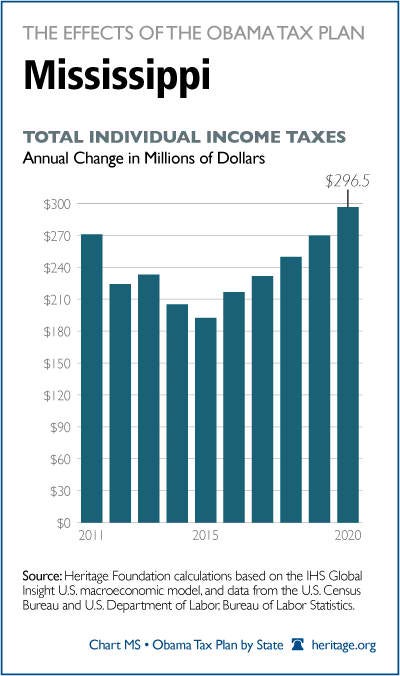 THE EFFECTS OF THE OBAMA TAX PLAN

Mississippi

TOTAL INDIVIDUAL INCOME TAXES
Annual Change in Millions of Dollars

$296.5

$300
$270
$240
$210
$180
$150
$120
$90
$60
$30
$0

2011
2015
2020

Source: Heritage Foundation calculations based on the IHS Global Insight U.S. macroeconomic model, and data from the U.S. Census Bureau and U.S. Department of Labor, Bureau of Labor Statistics.

Chart MS • Obama Tax Plan by State heritage.org